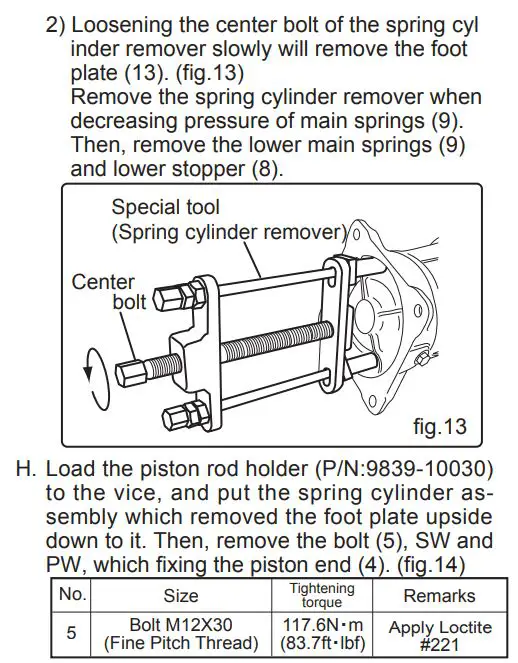 2) Loosening the center bolt of the spring cyl inder remover slowly will remove the foot plate (13). (fig.13)
Remove the spring cylinder remover when decreasing pressure of main springs (9). Then, remove the lower main springs (9) and lower stopper (8).

Special tool
(Spring cylinder remover)
Center bolt
fig.13

H. Load the piston rod holder (P/N:9839-10030) to the vice, and put the spring cylinder assembly which removed the foot plate upside down to it. Then, remove the bolt (5), SW and PW, which fixing the piston end (4). (fig.14)

| No. | Size | Tightening torque | Remarks |
|---|---|---|---|
| 5 | Bolt M12X30 (Fine Pitch Thread) | 117.6N·m (83.7ft·lbf) | Apply Loctite #221 |