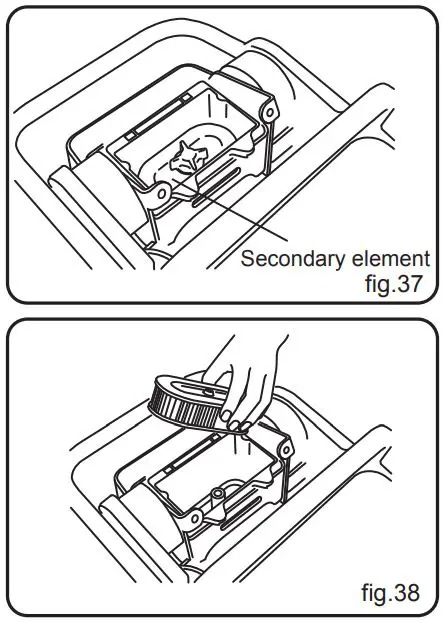 Secondary element
fig.37

fig.38