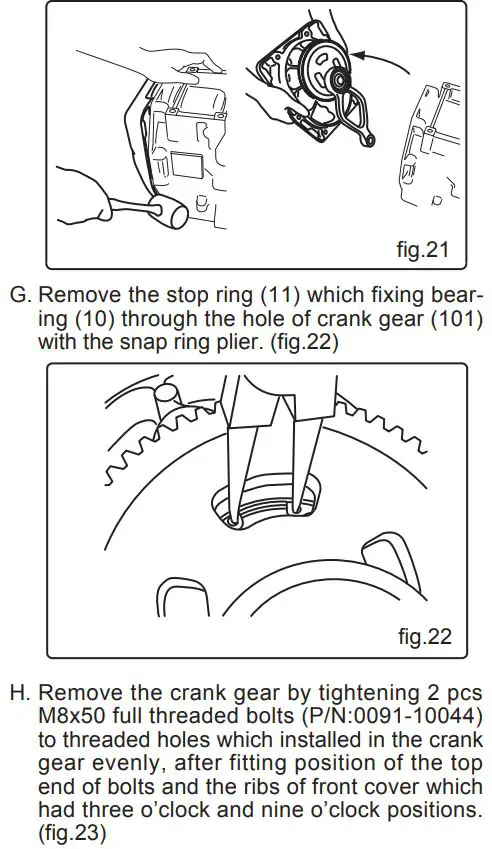 fig.21

G. Remove the stop ring (11) which fixing bearing (10) through the hole of crank gear (101) with the snap ring plier. (fig.22)

fig.22

H. Remove the crank gear by tightening 2 pcs M8x50 full threaded bolts (P/N:0091-10044) to threaded holes which installed in the crank gear evenly, after fitting position of the top end of bolts and the ribs of front cover which had three o'clock and nine o'clock positions. (fig.23)