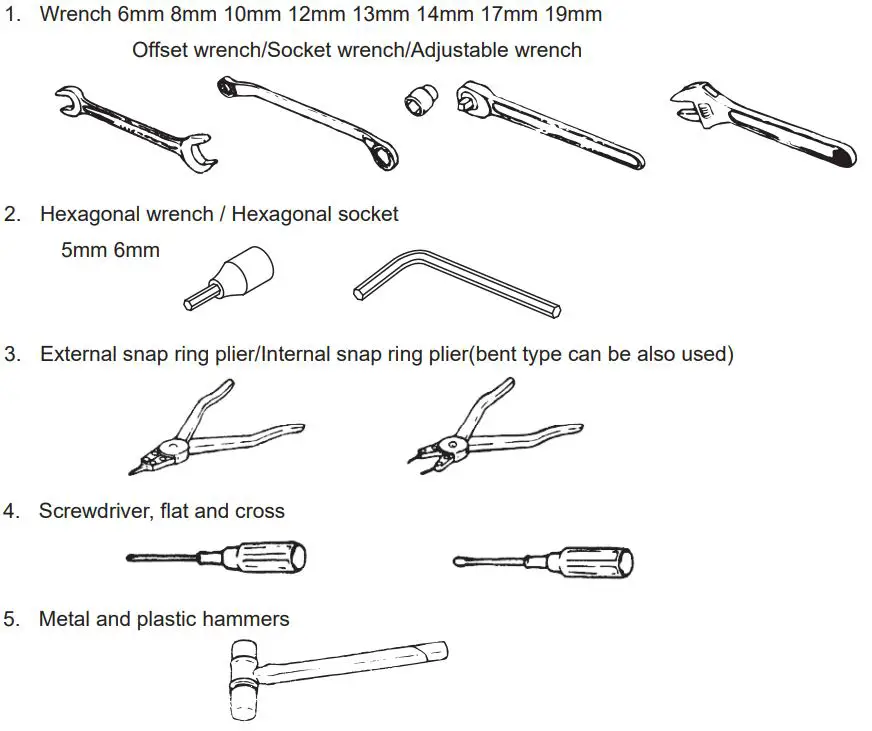 1. Wrench 6mm 8mm 10mm 12mm 13mm 14mm 17mm 19mm
Offset wrench/Socket wrench/Adjustable wrench

2. Hexagonal wrench / Hexagonal socket
5mm 6mm

3. External snap ring plier/Internal snap ring plier(bent type can be also used)

4. Screwdriver, flat and cross

5. Metal and plastic hammers