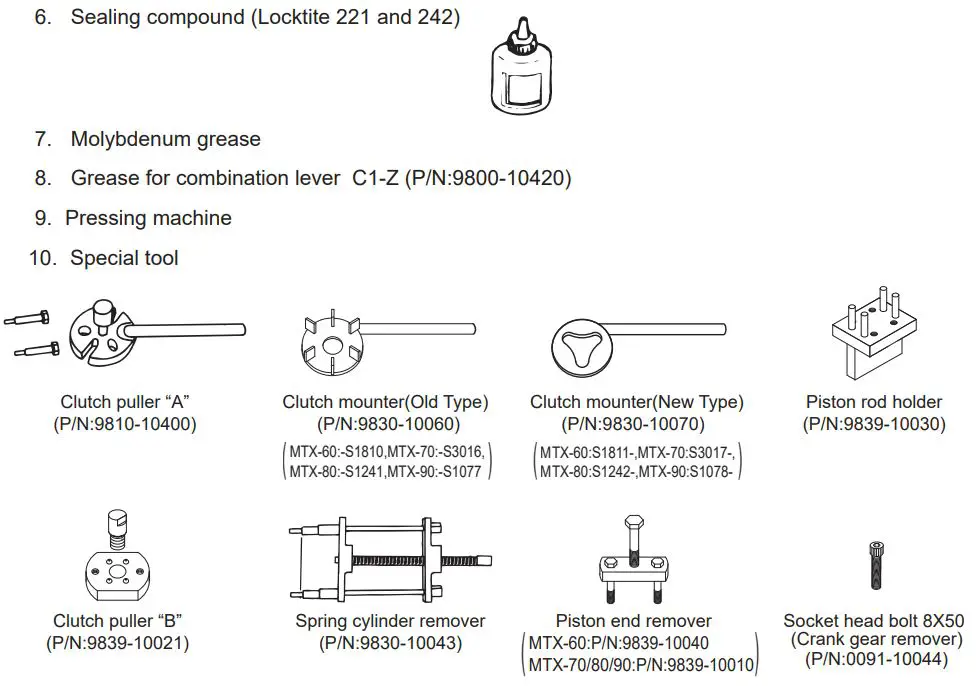 6. Sealing compound (Locktite 221 and 242)

7. Molybdenum grease

8. Grease for combination lever C1-Z (P/N:9800-10420)

9. Pressing machine

10. Special tool

Clutch puller “A”
(P/N:9810-10400)

Clutch mounter(Old Type)
(P/N:9830-10060)
(MTX-60:-S1810,MTX-70:-S3016, MTX-80:-S1241,MTX-90:-S1077)

Clutch mounter(New Type)
(P/N:9830-10070)
(MTX-60:S1811-,MTX-70:S3017-, MTX-80:S1242-,MTX-90:S1078-)

Piston rod holder
(P/N:9839-10030)

Clutch puller “B”
(P/N:9839-10021)

Spring cylinder remover
(P/N:9830-10043)

Piston end remover
(MTX-60:P/N:9839-10040
MTX-70/80/90:P/N:9839-10010)

Socket head bolt 8X50
(Crank gear remover)
(P/N:0091-10044)