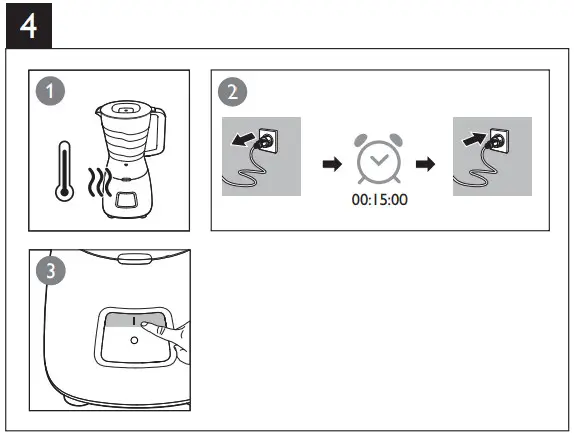 4

1

2

00:15:00

3

I

O