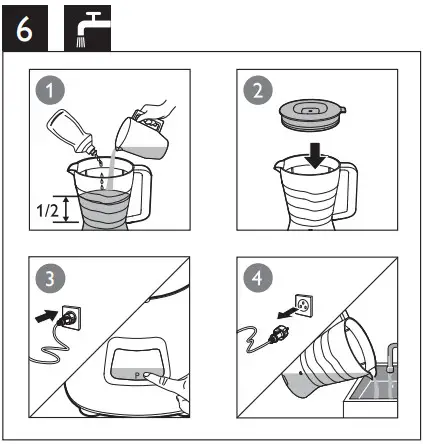 6

1

1/2

2

3

P

4