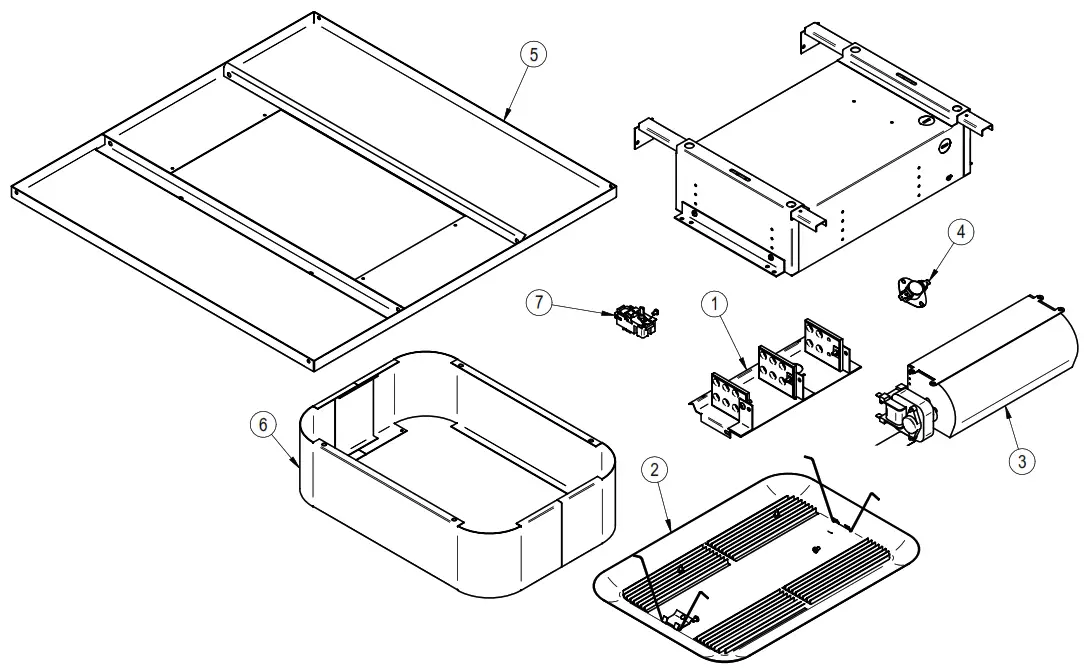 5
4
7
1
6
3
2