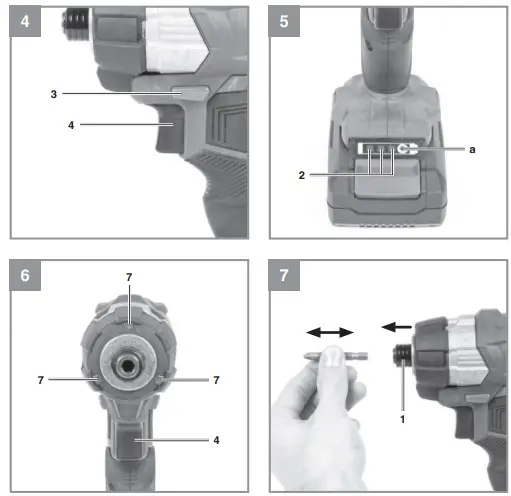 4

3

4

5

a

2

6

7

7

7

4

7

1