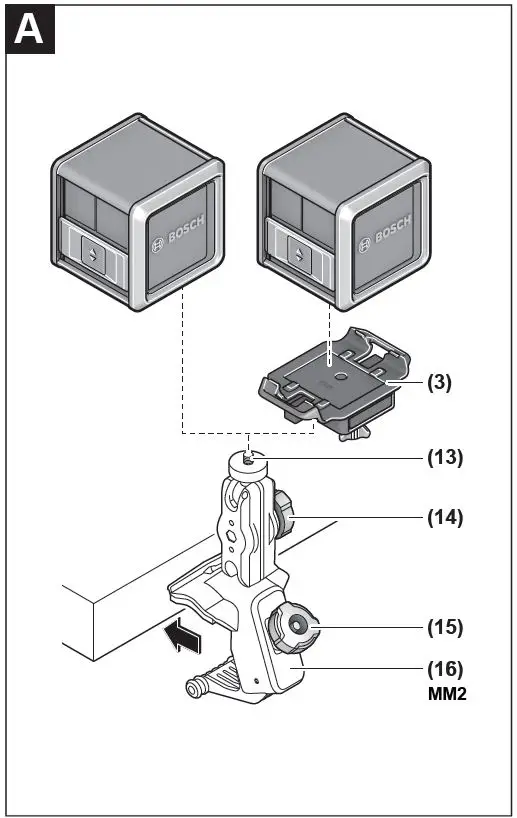 A

BOSCH

BOSCH

(3)

(13)

(14)

(15)

(16)
MM2