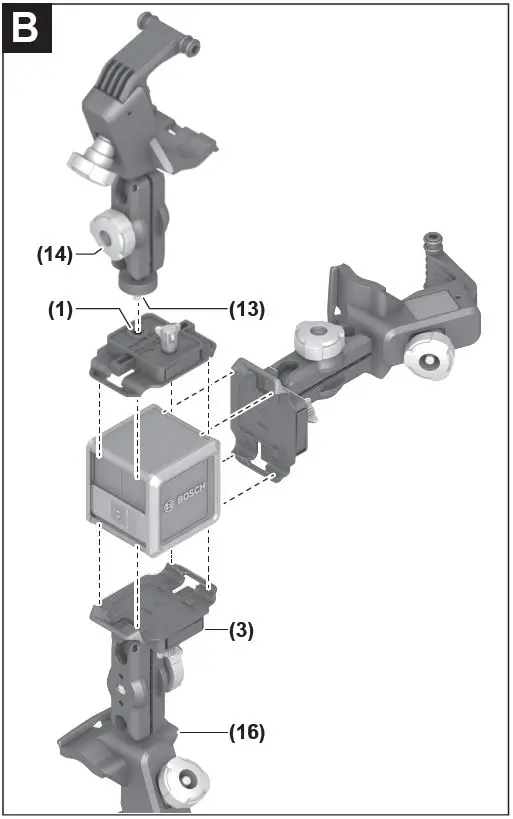 B

(14)

(1)

(13)

BOSCH

(3)

(16)