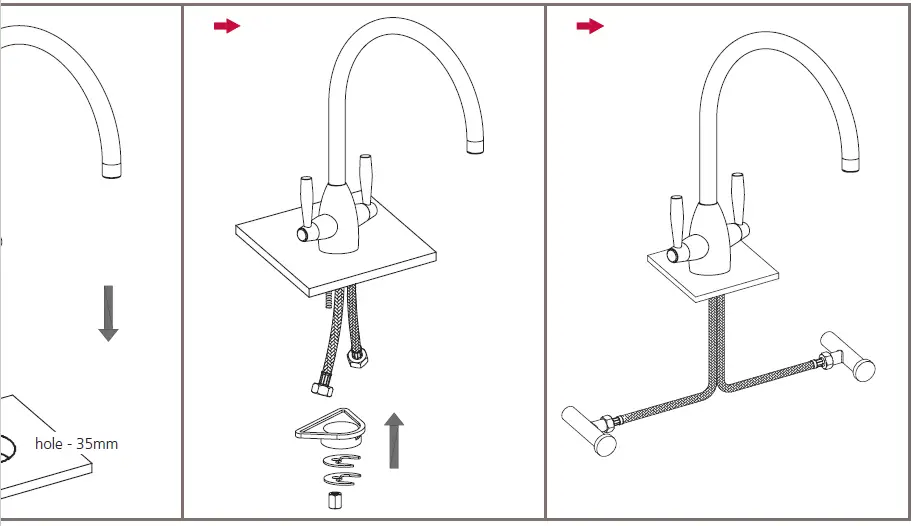 hole - 35mm