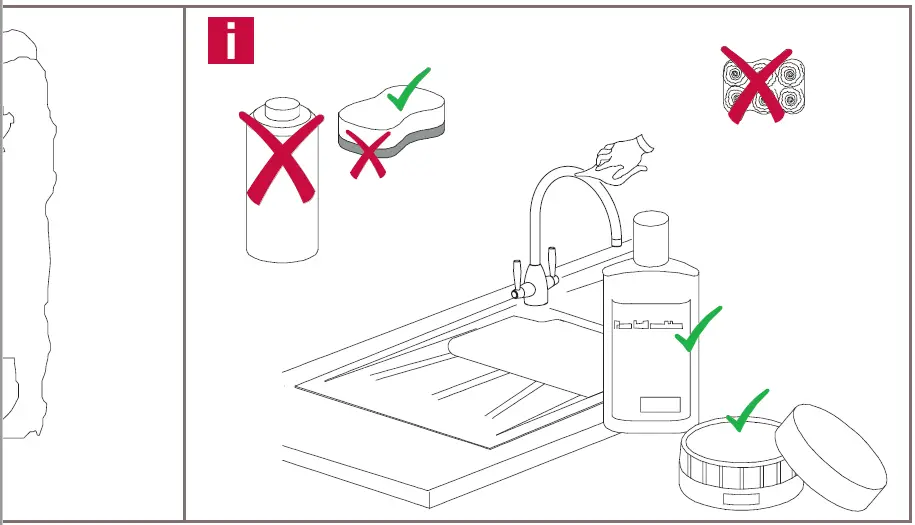 i