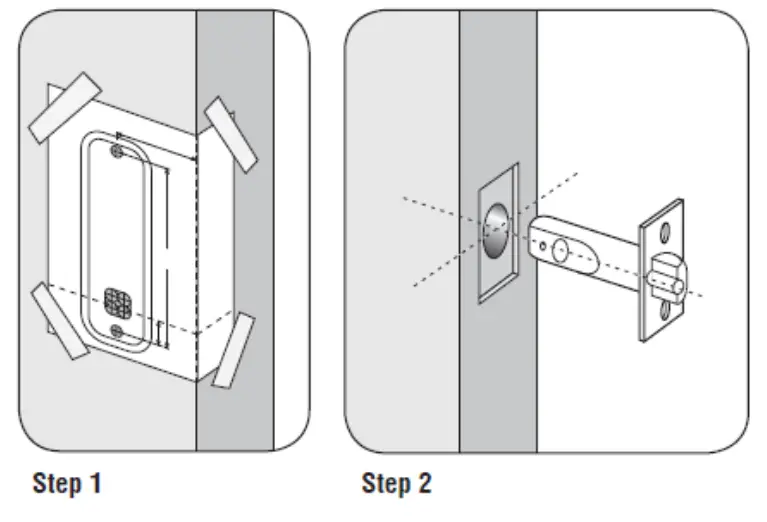 Step 1

Step 2