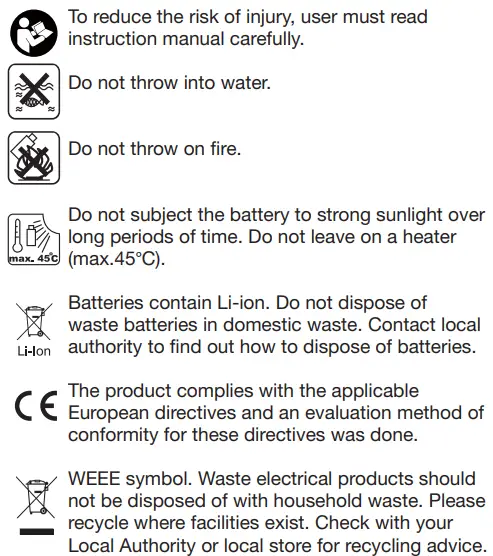 To reduce the risk of injury, user must read instruction manual carefully.

Do not throw into water.

Do not throw on fire.

max. 45°C

Do not subject the battery to strong sunlight over long periods of time. Do not leave on a heater (max.45°C).

Li-Ion

Batteries contain Li-ion. Do not dispose of waste batteries in domestic waste. Contact local authority to find out how to dispose of batteries.

CE

The product complies with the applicable European directives and an evaluation method of conformity for these directives was done.

WEEE symbol. Waste electrical products should not be disposed of with household waste. Please recycle where facilities exist. Check with your Local Authority or local store for recycling advice.