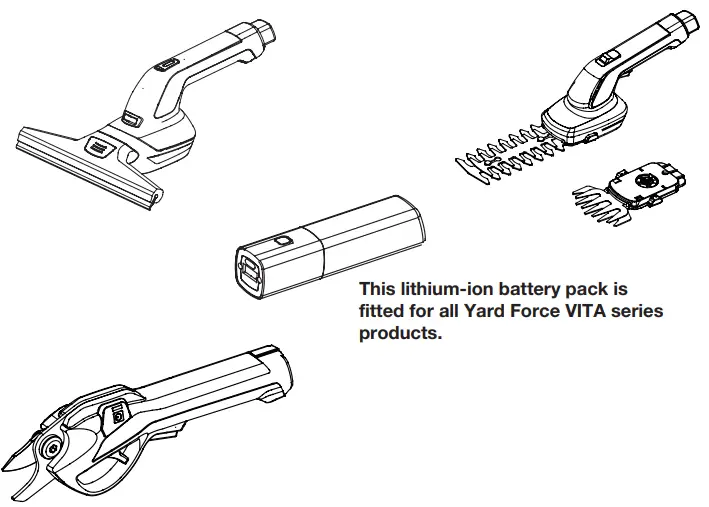 This lithium-ion battery pack is fitted for all Yard Force VITA series products.