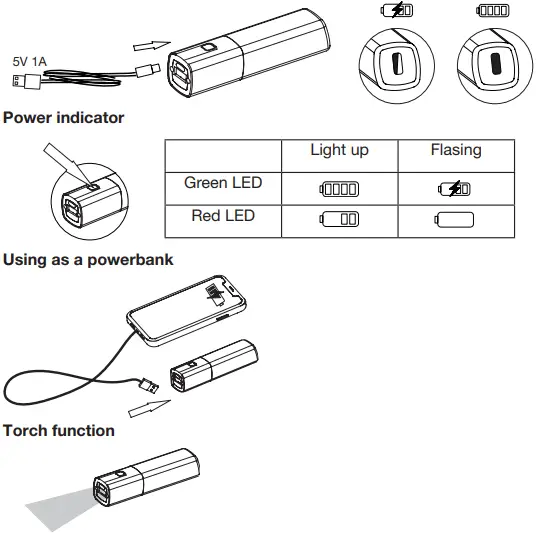 5V 1A

Power indicator

| | Light up | Flasing |
|---|---|---|
| Green LED | | |
| Red LED | | |

Using as a powerbank

Torch function