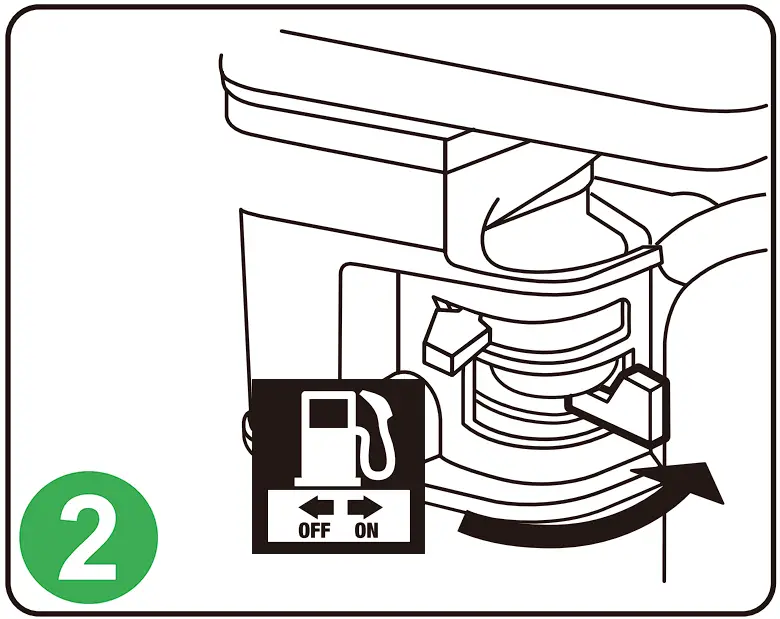 OFF ON

2