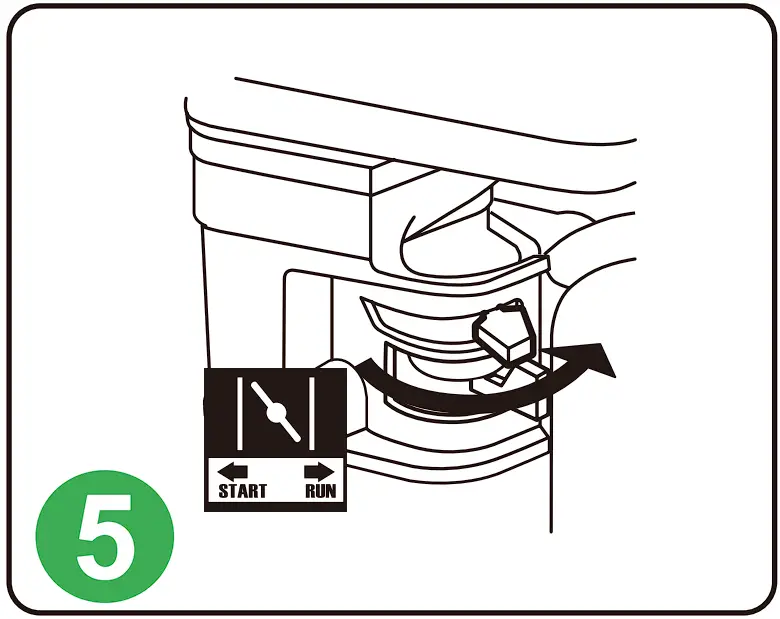 START RUN

5