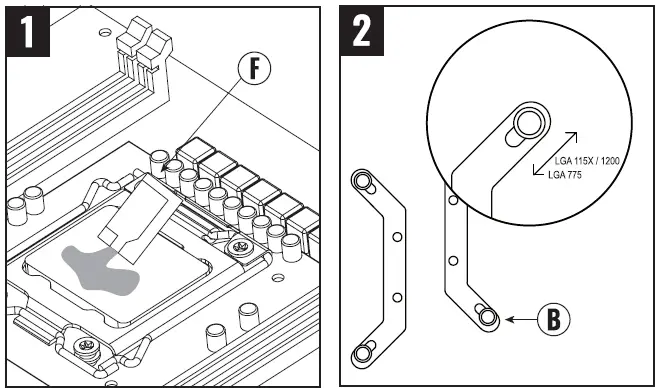 1

F

2

LGA 115X / 1200

LGA 775

B