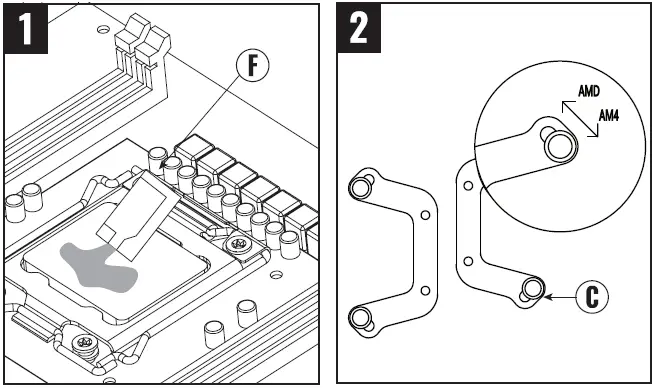 1

F

2

AMD

AM4

C