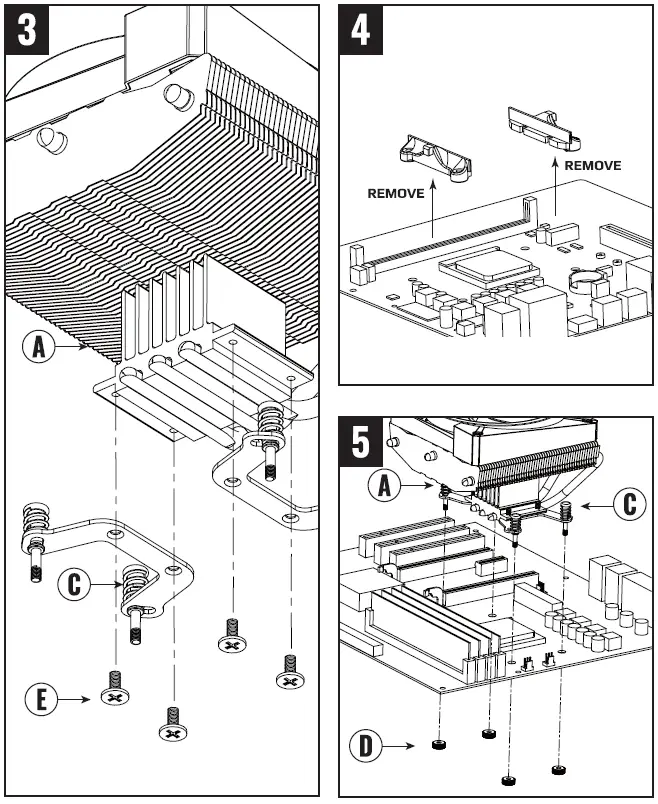 3

A

C

E

4

REMOVE

REMOVE

5

A

C

D