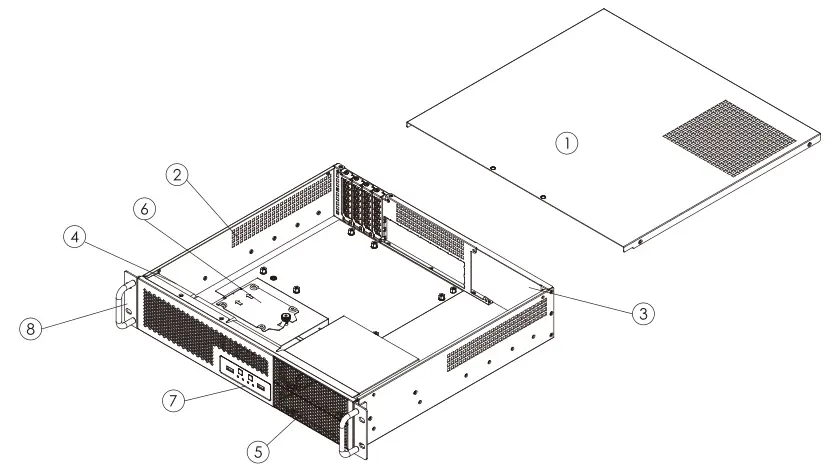 1
2
6
4
3
8
7
5