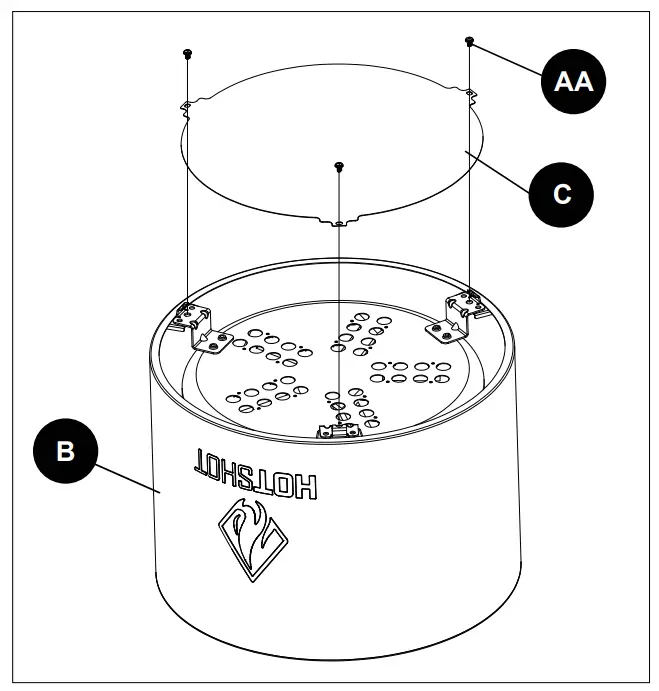 AA
C
B
HOTSHOT