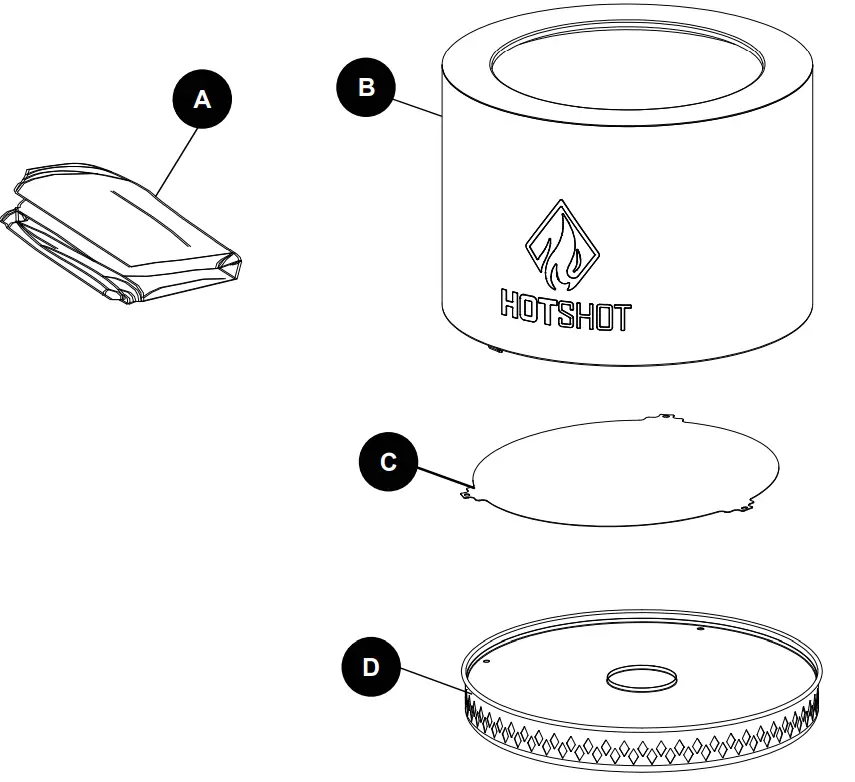 A

B

HOTSHOT

C

D