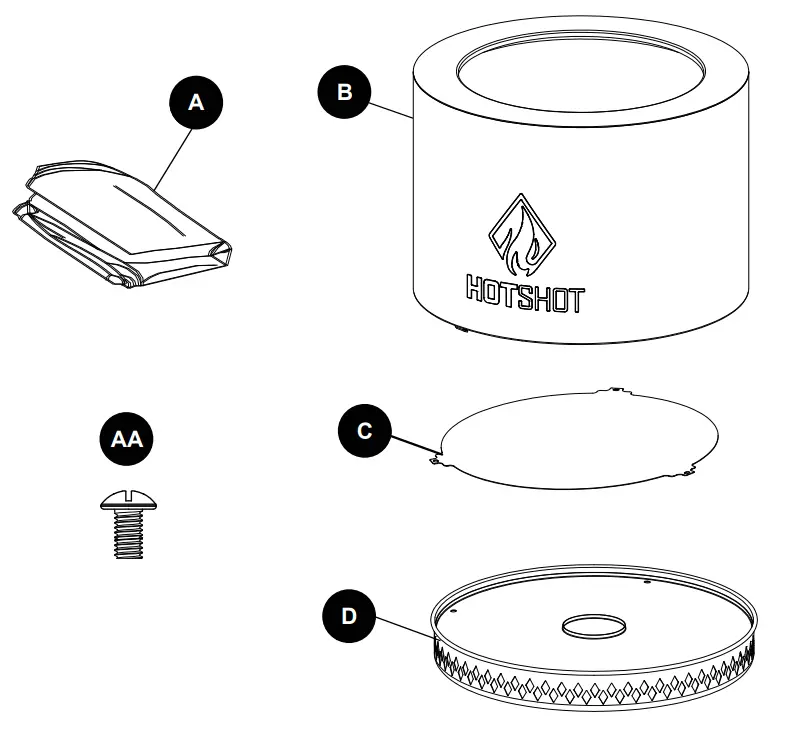 A
B
HOTSHOT
AA
C
D