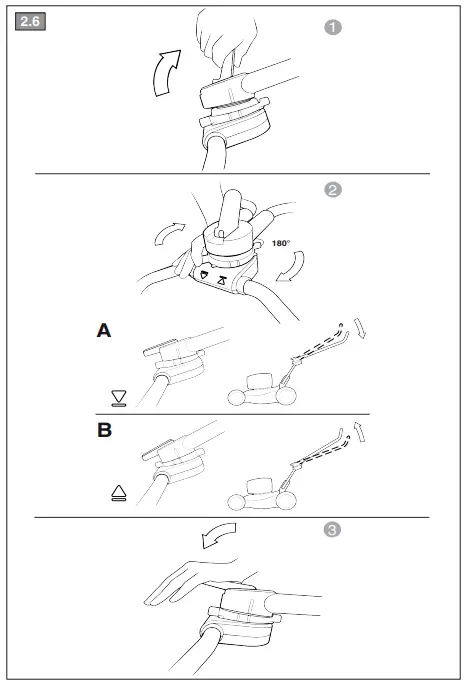 2.6

1

2

180°

A

B

3