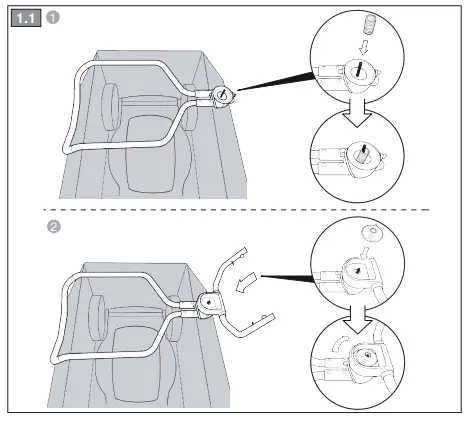 1.1 1

2