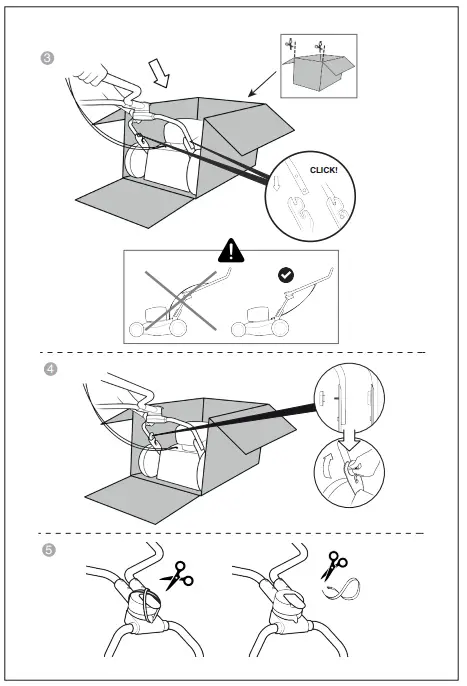 3

CLICK!

4

5