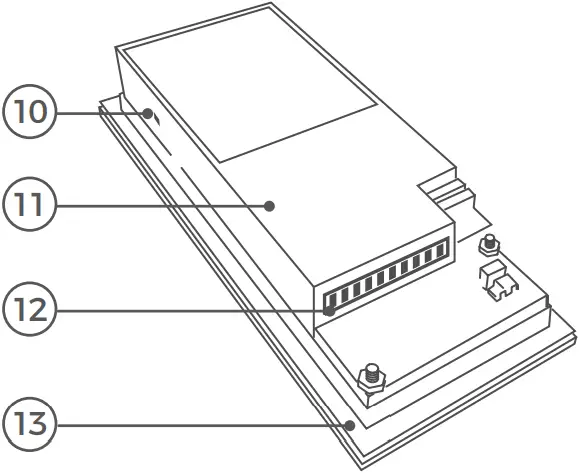 10
11
12
13