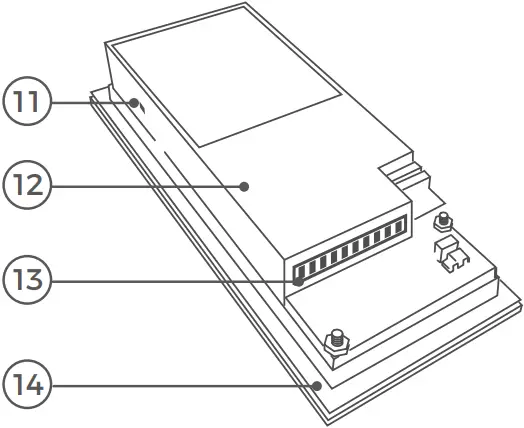 11
12
13
14