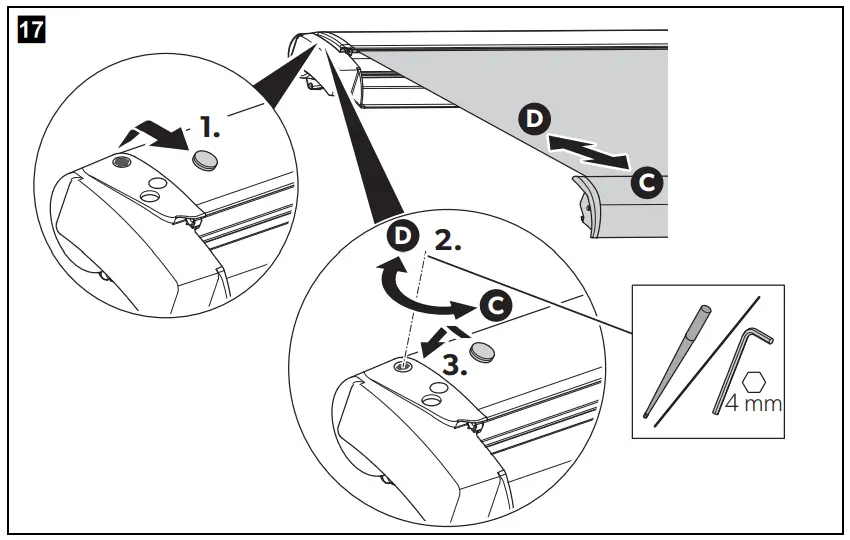 17

1.

D

C

D 2.

C

3.

4 mm