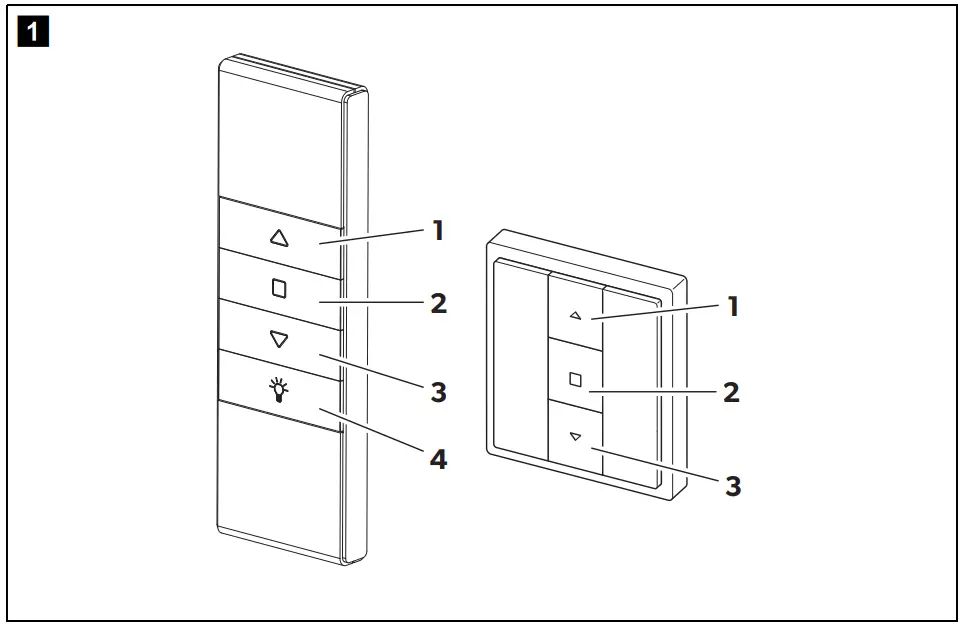 1

1
2
3
4

1
2
3