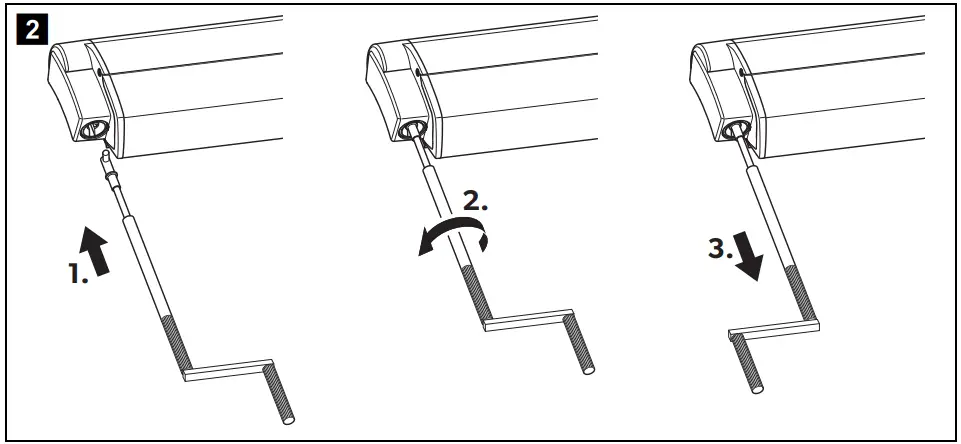 2

1.

2.

3.