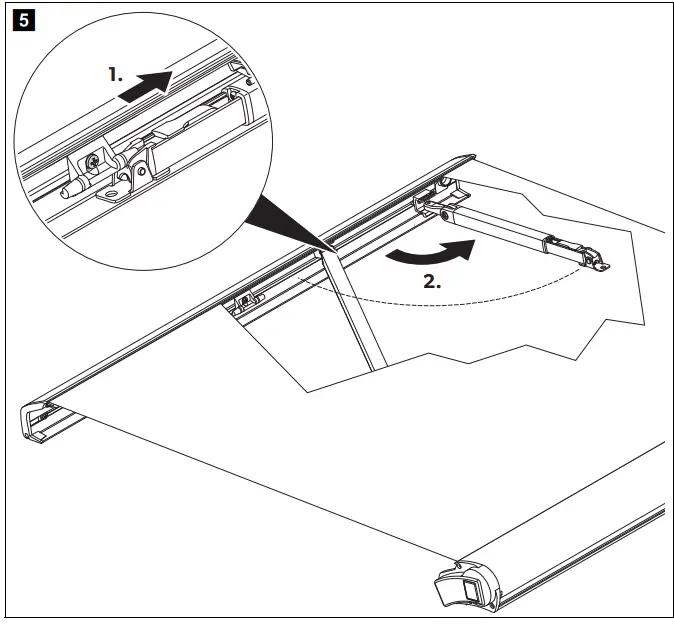 5

1.

2.