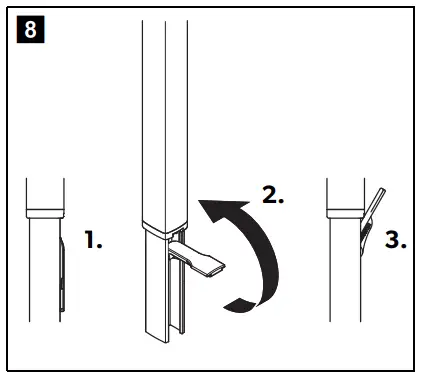 8

1.

2.

3.