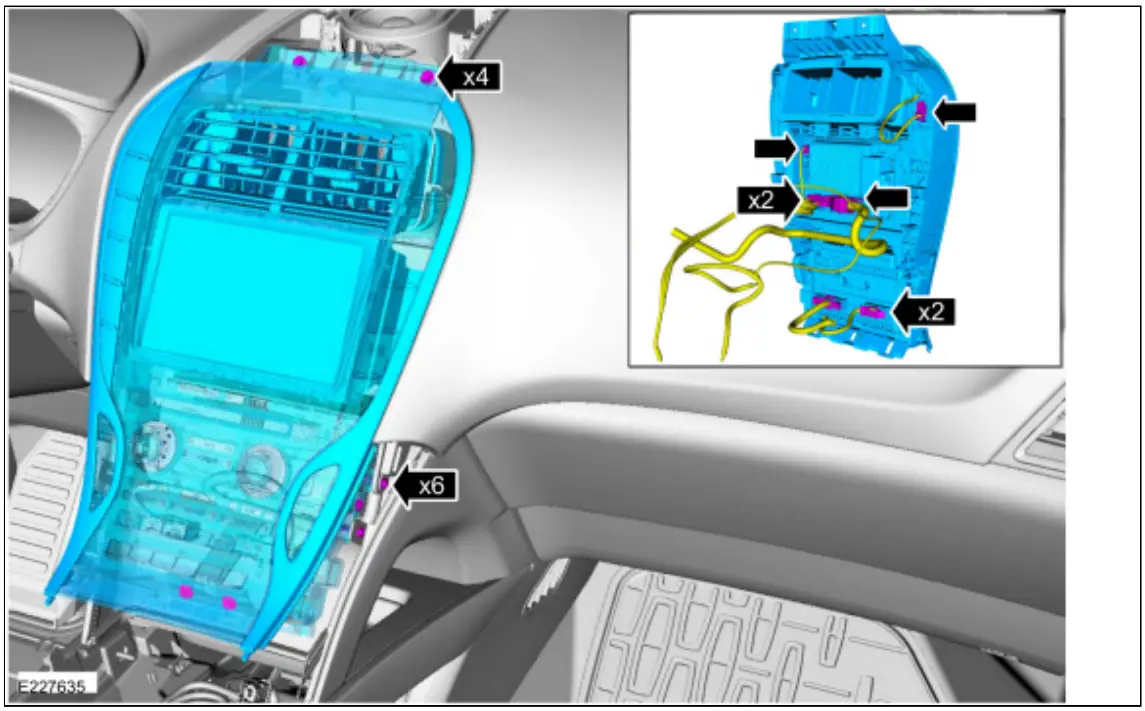 x4

x2

x2

x6

E227635