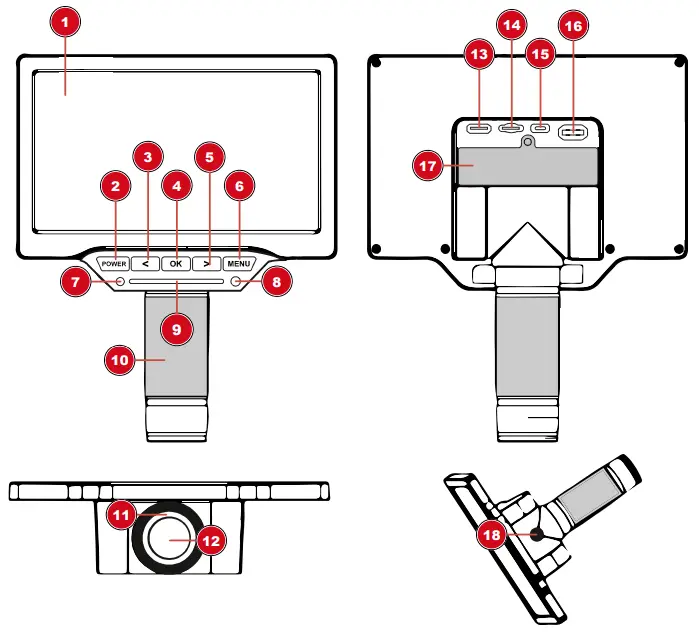 1

2
3
4
5
6

POWER
<
OK
>
MENU

7
8
9
10

13
14
15
16
17

11
12

18