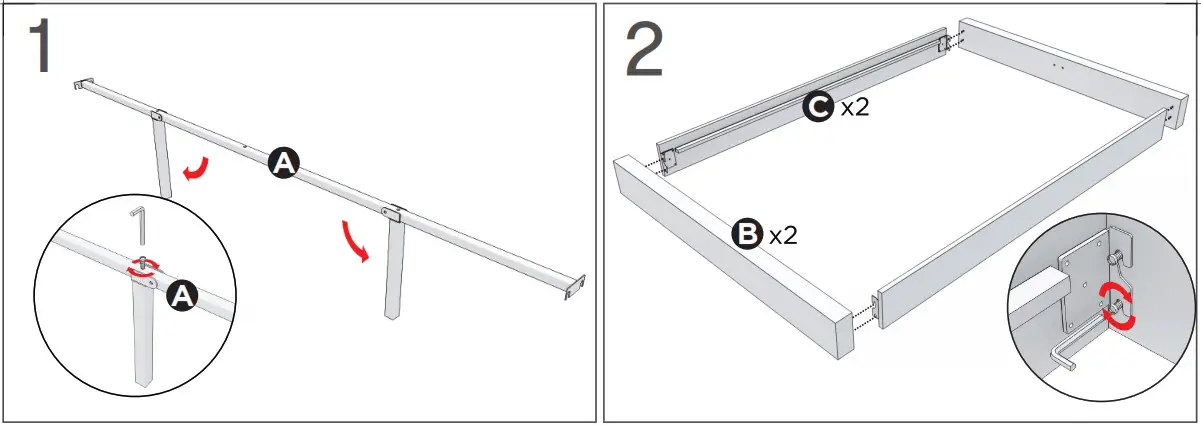 1

A

A

2

C x2

B x2