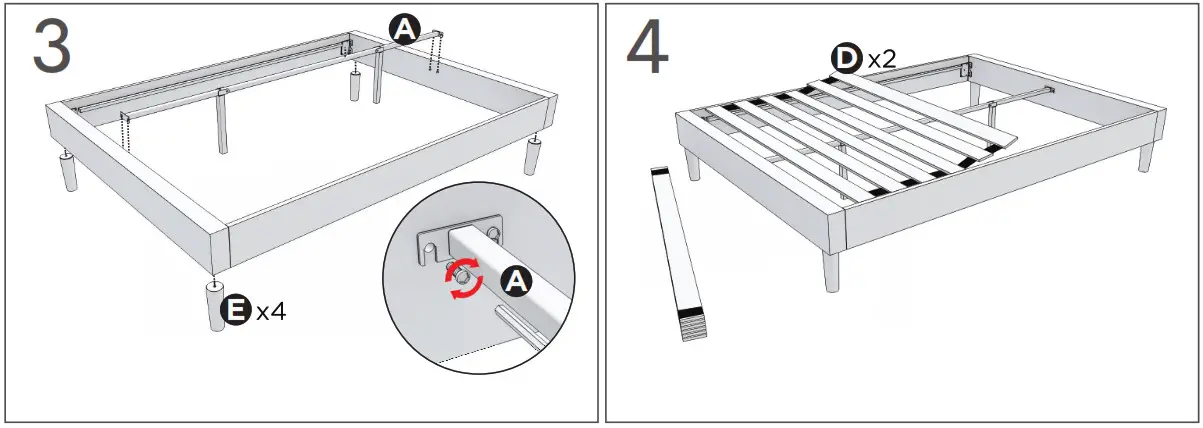 3

A

E x4

A

4

D x2