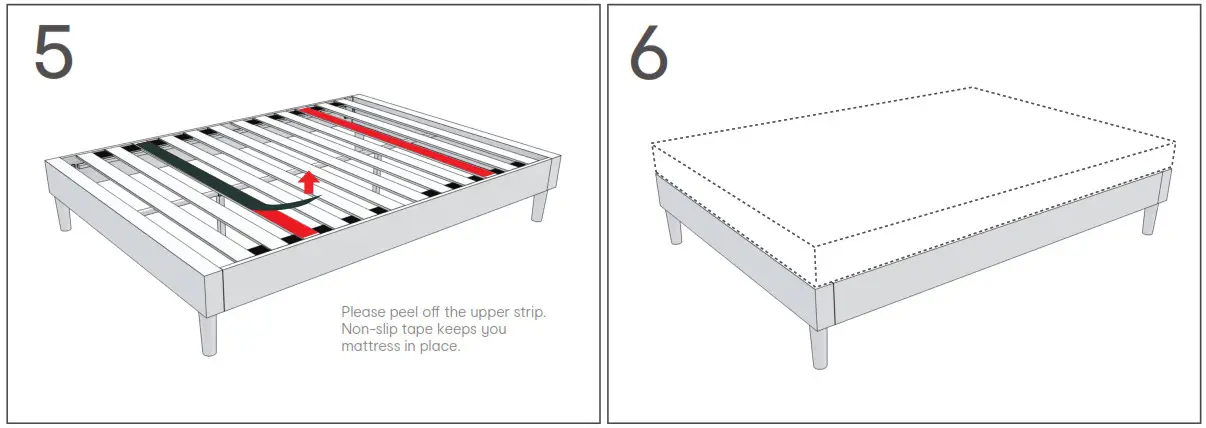 5

Please peel off the upper strip. Non-slip tape keeps you mattress in place.

6