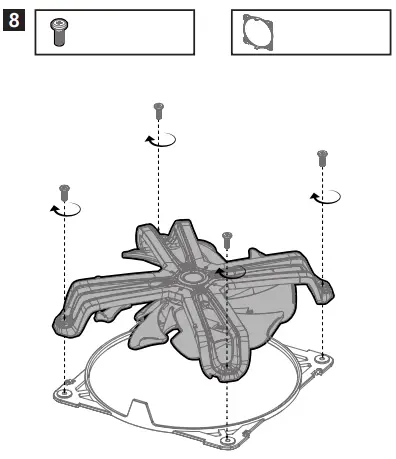 8