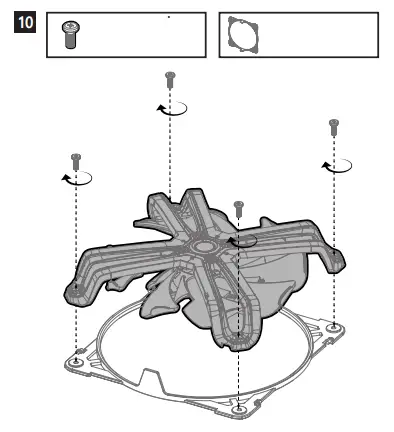 10