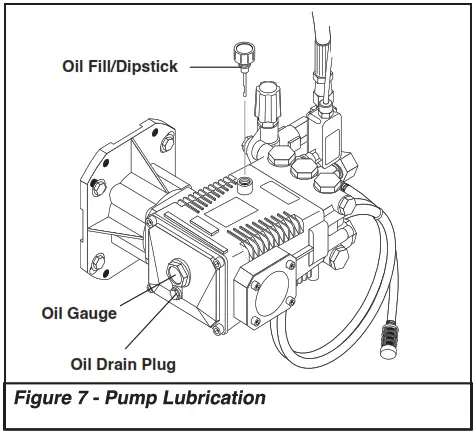 Oil Fill/Dipstick

Oil Gauge

Oil Drain Plug

Figure 7 - Pump Lubrication