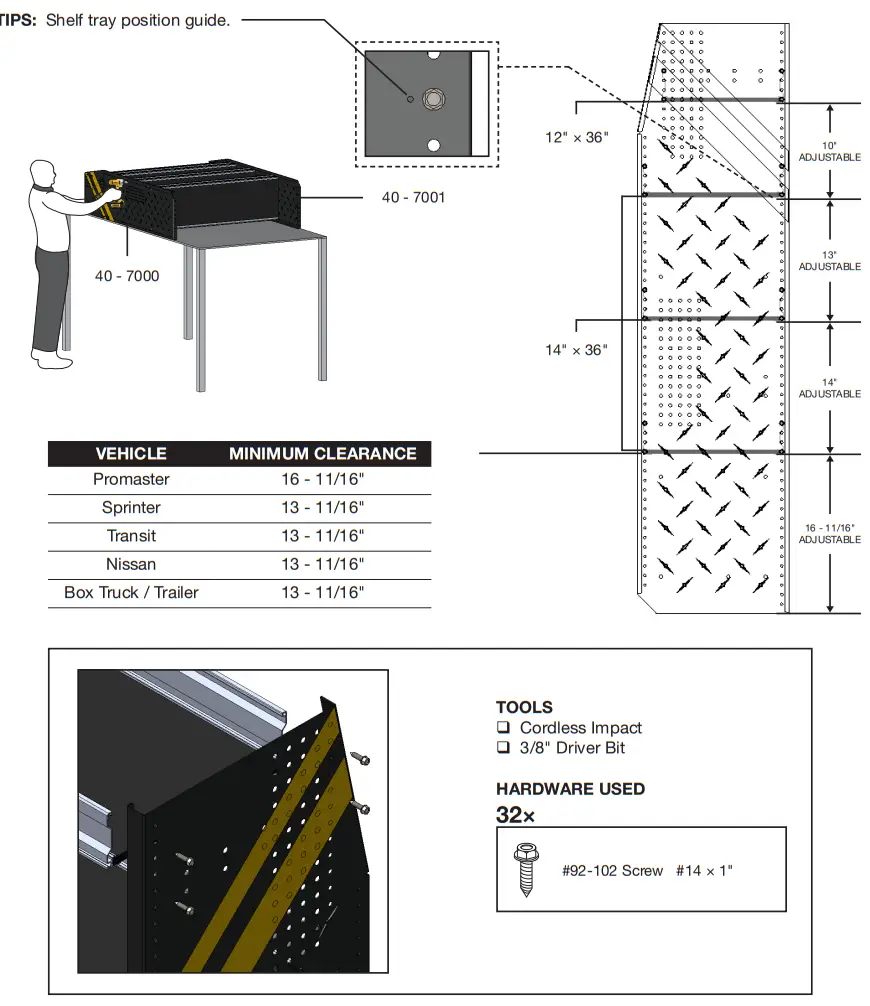 TIPS: Shelf tray position guide.

40 - 7001

40 - 7000

12" × 36"

14" × 36"

10" ADJUSTABLE

13" ADJUSTABLE

14" ADJUSTABLE

16 - 11/16" ADJUSTABLE

| VEHICLE | MINIMUM CLEARANCE |
|---|---|
| Promaster | 16 - 11/16" |
| Sprinter | 13 - 11/16" |
| Transit | 13 - 11/16" |
| Nissan | 13 - 11/16" |
| Box Truck / Trailer | 13 - 11/16" |

TOOLS
❑ Cordless Impact
❑ 3/8" Driver Bit

HARDWARE USED
32×

#92-102 Screw #14 × 1"