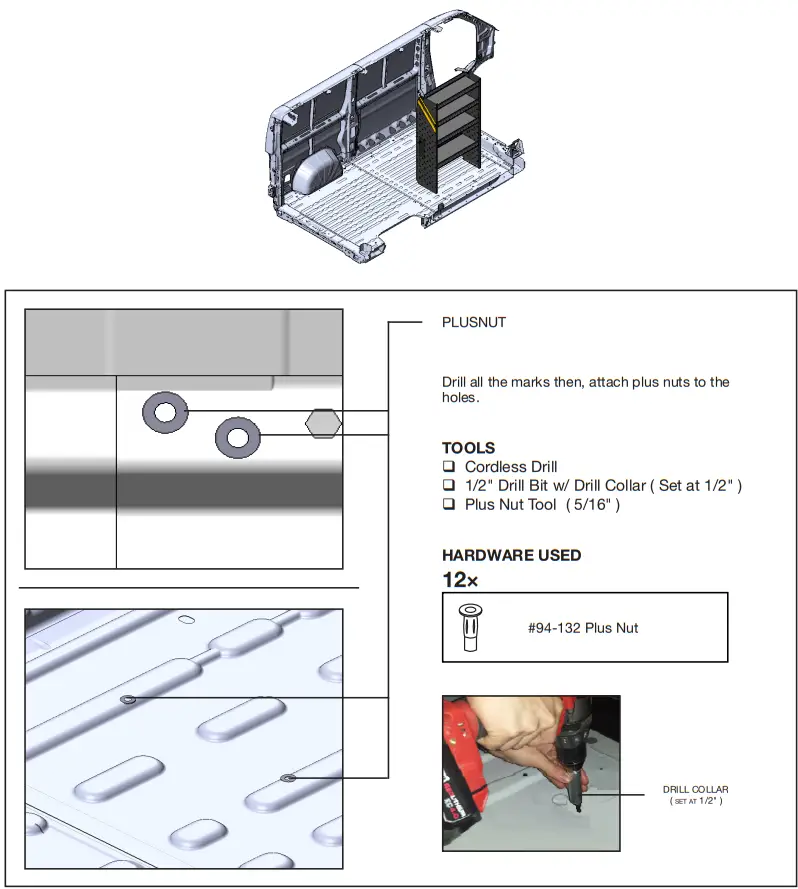 PLUSNUT

Drill all the marks then, attach plus nuts to the holes.

TOOLS
❑ Cordless Drill
❑ 1/2" Drill Bit w/ Drill Collar ( Set at 1/2" )
❑ Plus Nut Tool ( 5/16" )

HARDWARE USED
12×

#94-132 Plus Nut

DRILL COLLAR
( SET AT 1/2" )