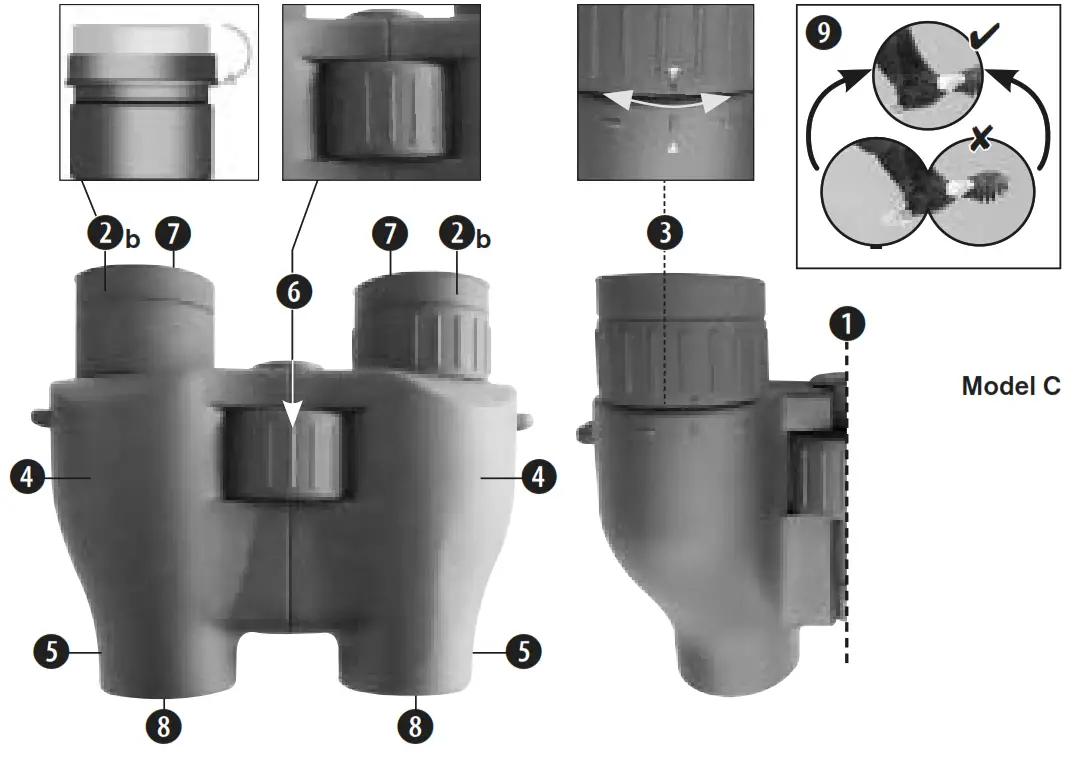 9

2b 7

6

7 2b

3

1

Model C

4

4

5

5

8

8