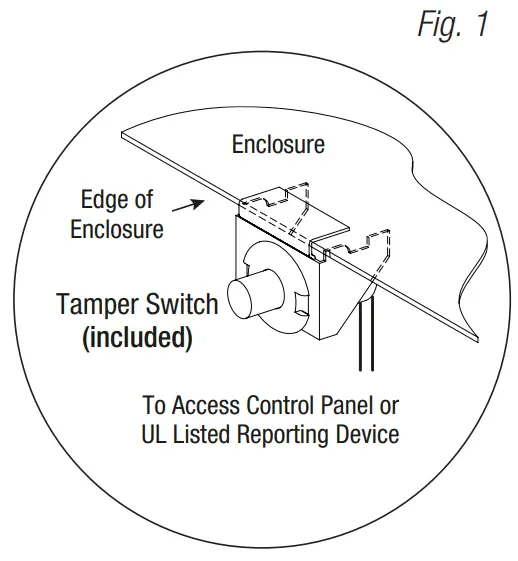 Fig. 1

Enclosure

Edge of Enclosure

Tamper Switch (included)

To Access Control Panel or UL Listed Reporting Device