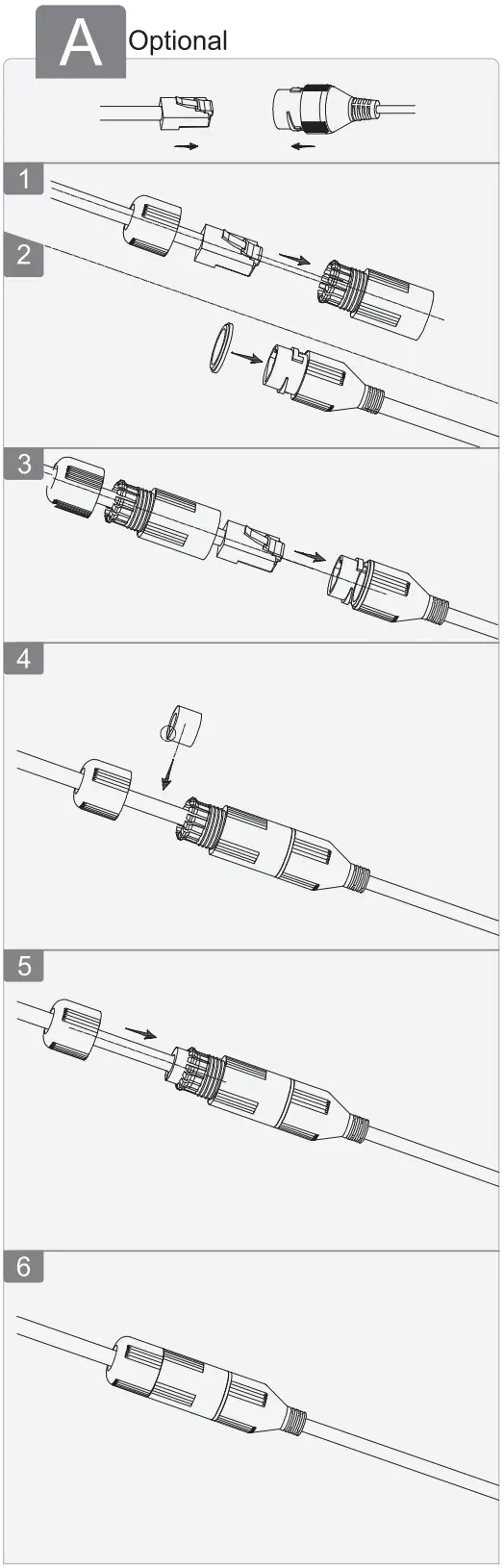 A Optional

1

2

3

4

5

6