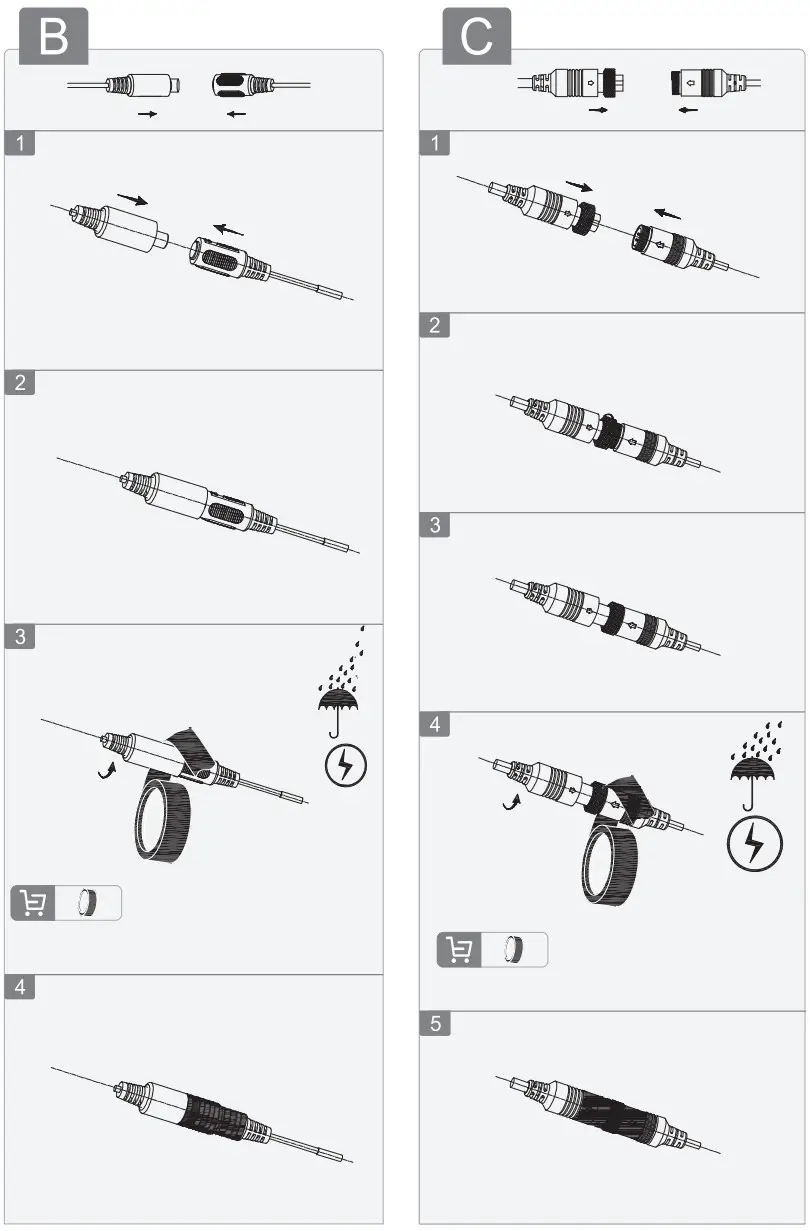 B

1

2

3

4

C

1

2

3

4

5